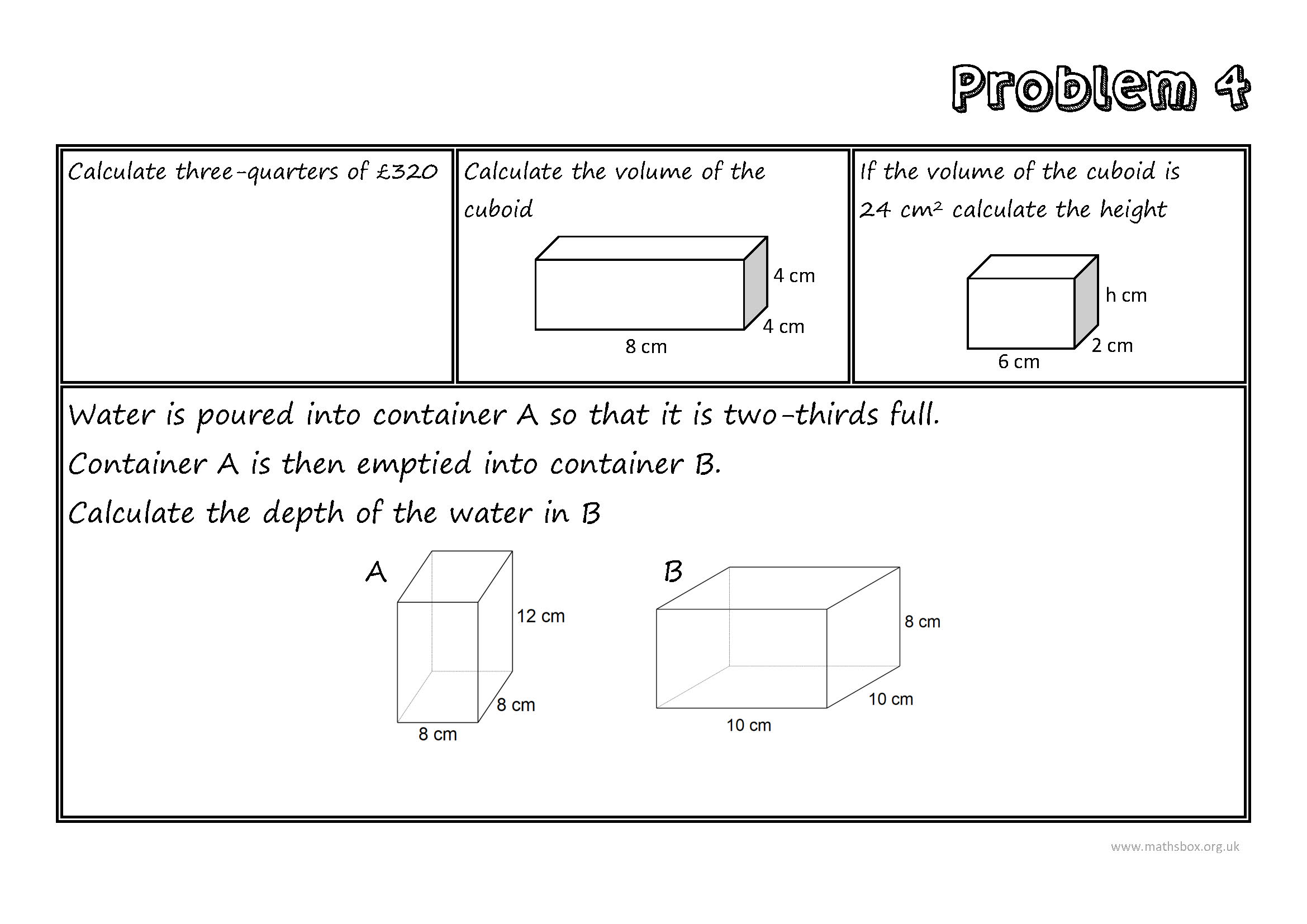 Problem 4

Calculate three-quarters of £320

Calculate the volume of the cuboid

4 cm
4 cm
8 cm

If the volume of the cuboid is 24 cm² calculate the height

h cm
2 cm
6 cm

Water is poured into container A so that it is two-thirds full.

Container A is then emptied into container B.

Calculate the depth of the water in B

A
12 cm
8 cm
8 cm

B
8 cm
10 cm
10 cm

www.mathsbox.org.uk